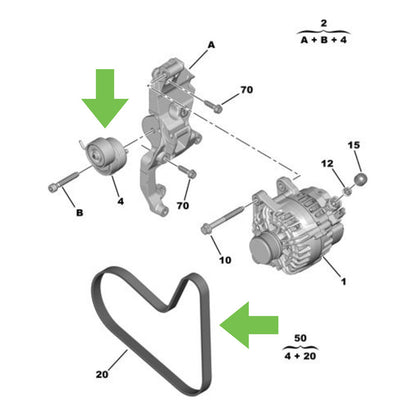 2
A + B + 4

A

70

15

12

B

4

70

10

1

50
4 + 20

20